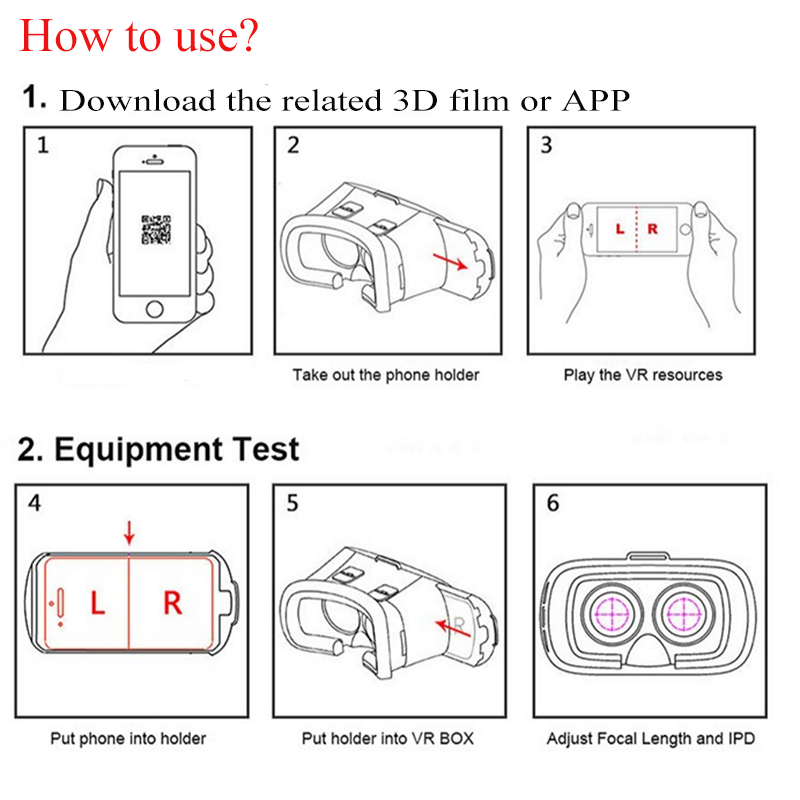 How to use?

1. Download the related 3D film or APP

1

2

Take out the phone holder

3

L R

Play the VR resources

2. Equipment Test

4

L R

Put phone into holder

5

R

Put holder into VR BOX

6

Adjust Focal Length and IPD