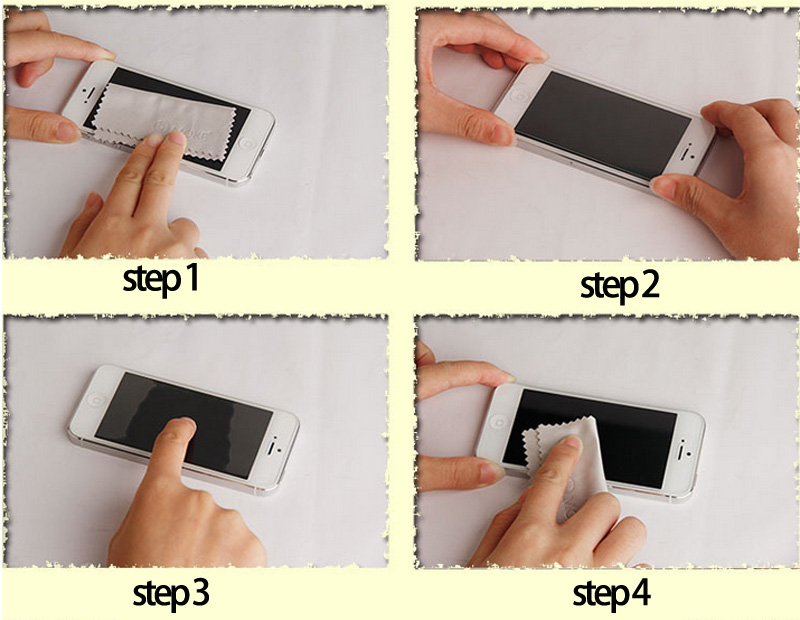 step 1

step 2

step 3

step 4